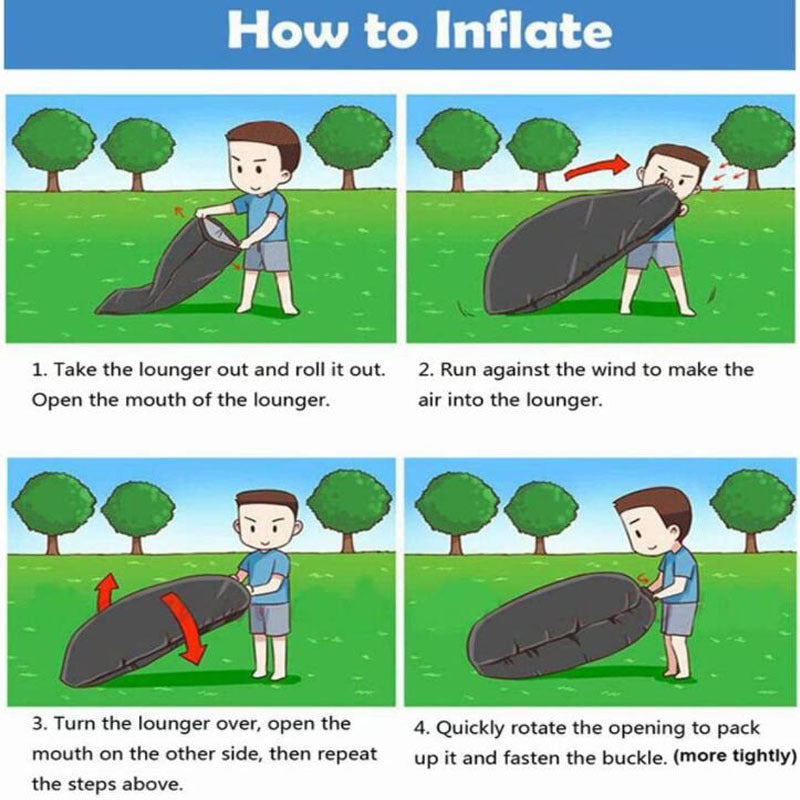 How to Inflate

1. Take the lounger out and roll it out. Open the mouth of the lounger.

2. Run against the wind to make the air into the lounger.

3. Turn the lounger over, open the mouth on the other side, then repeat the steps above.

4. Quickly rotate the opening to pack up it and fasten the buckle. (more tightly)