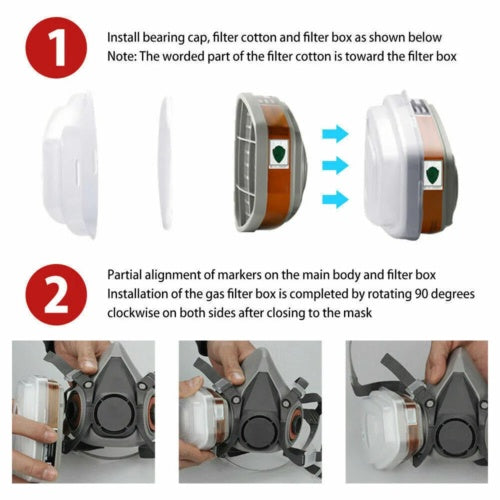 1

Install bearing cap, filter cotton and filter box as shown below
Note: The worded part of the filter cotton is toward the filter box

2

Partial alignment of markers on the main body and filter box
Installation of the gas filter box is completed by rotating 90 degrees clockwise on both sides after closing to the mask