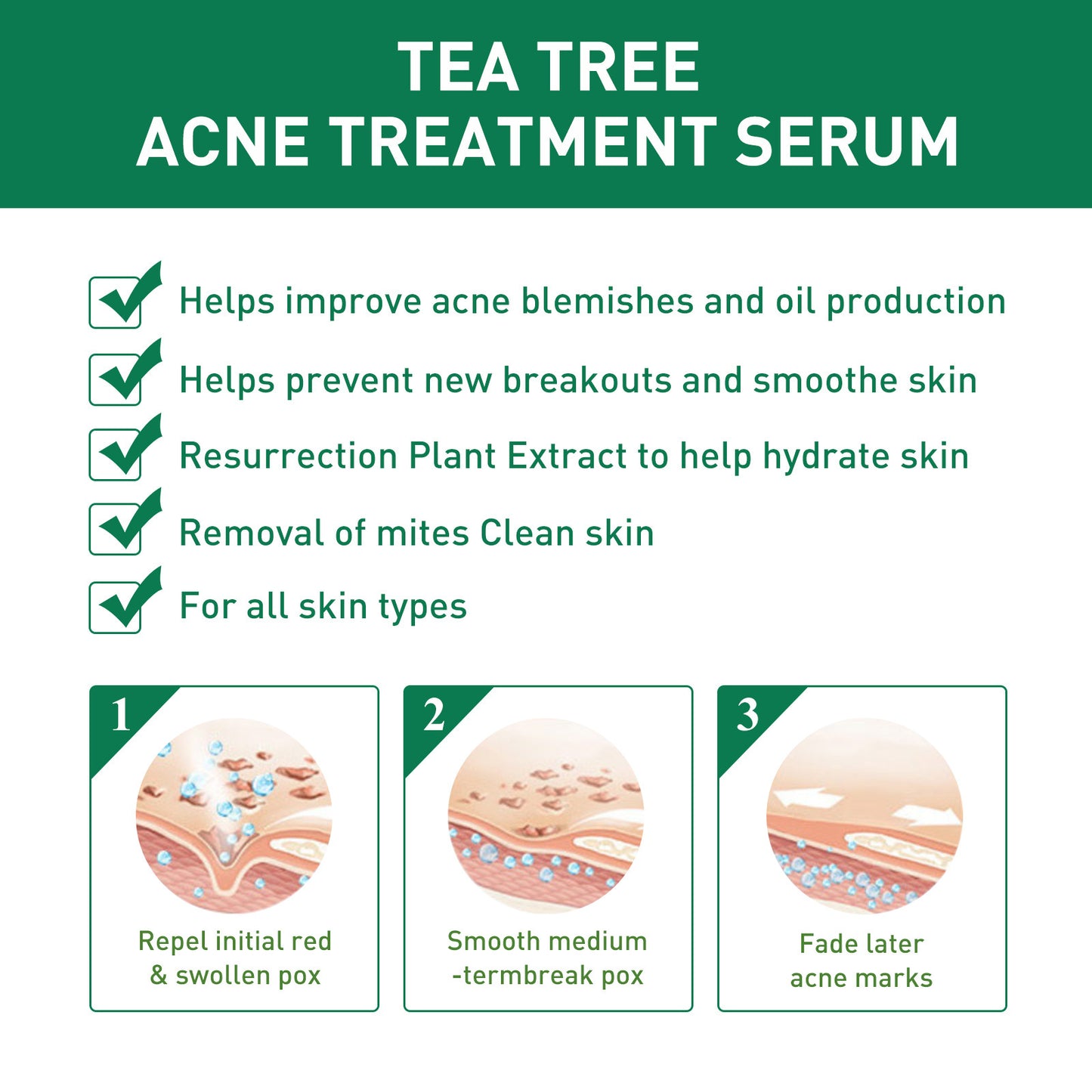 TEA TREE
ACNE TREATMENT SERUM

Helps improve acne blemishes and oil production

Helps prevent new breakouts and smoothe skin

Resurrection Plant Extract to help hydrate skin

Removal of mites Clean skin

For all skin types

1
Repel initial red & swollen pox

2
Smooth medium -termbreak pox

3
Fade later acne marks