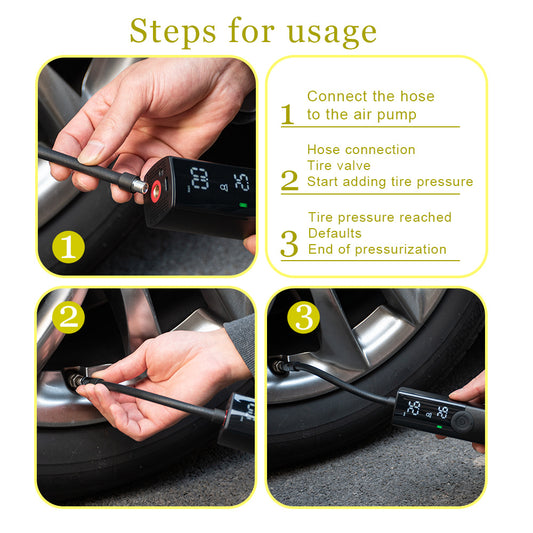 Steps for usage

1

1 Connect the hose to the air pump

2 Hose connection
Tire valve
Start adding tire pressure

3 Tire pressure reached
Defaults
End of pressurization

2

3