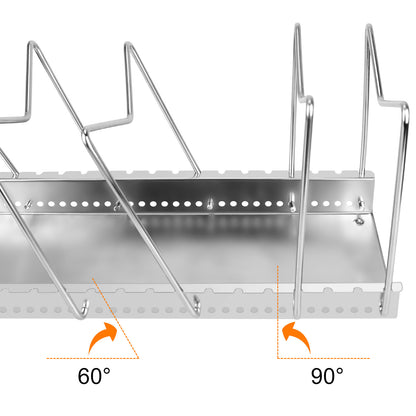 60°

90°