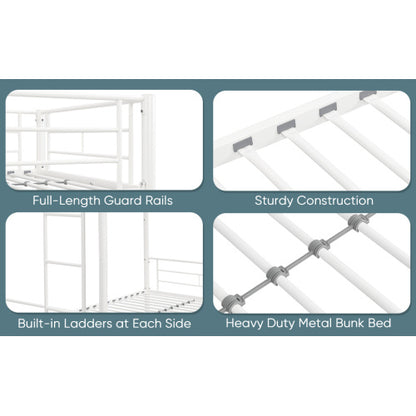 Full-Length Guard Rails

Sturdy Construction

Built-in Ladders at Each Side

Heavy Duty Metal Bunk Bed