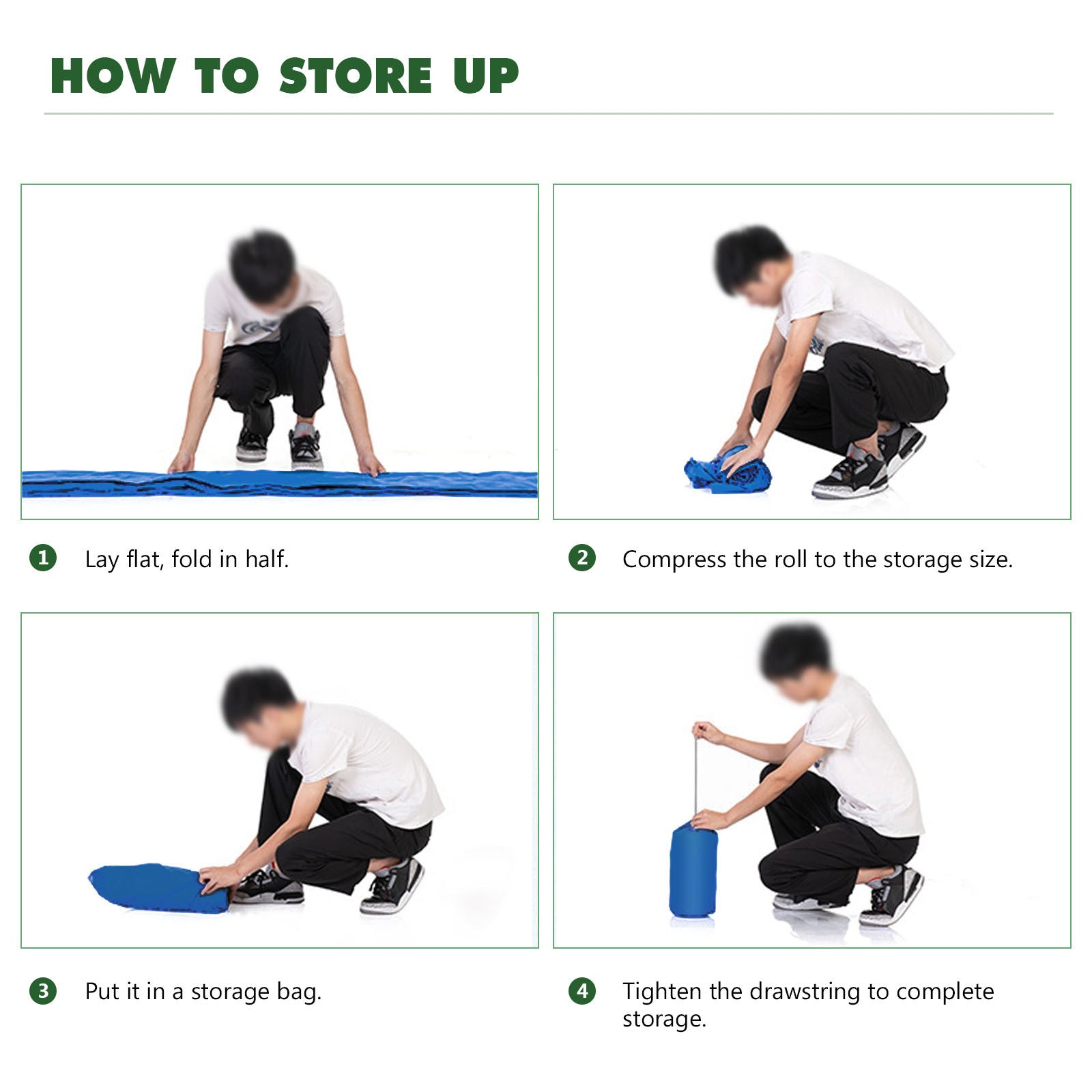 HOW TO STORE UP

1 Lay flat, fold in half.

2 Compress the roll to the storage size.

3 Put it in a storage bag.

4 Tighten the drawstring to complete storage.