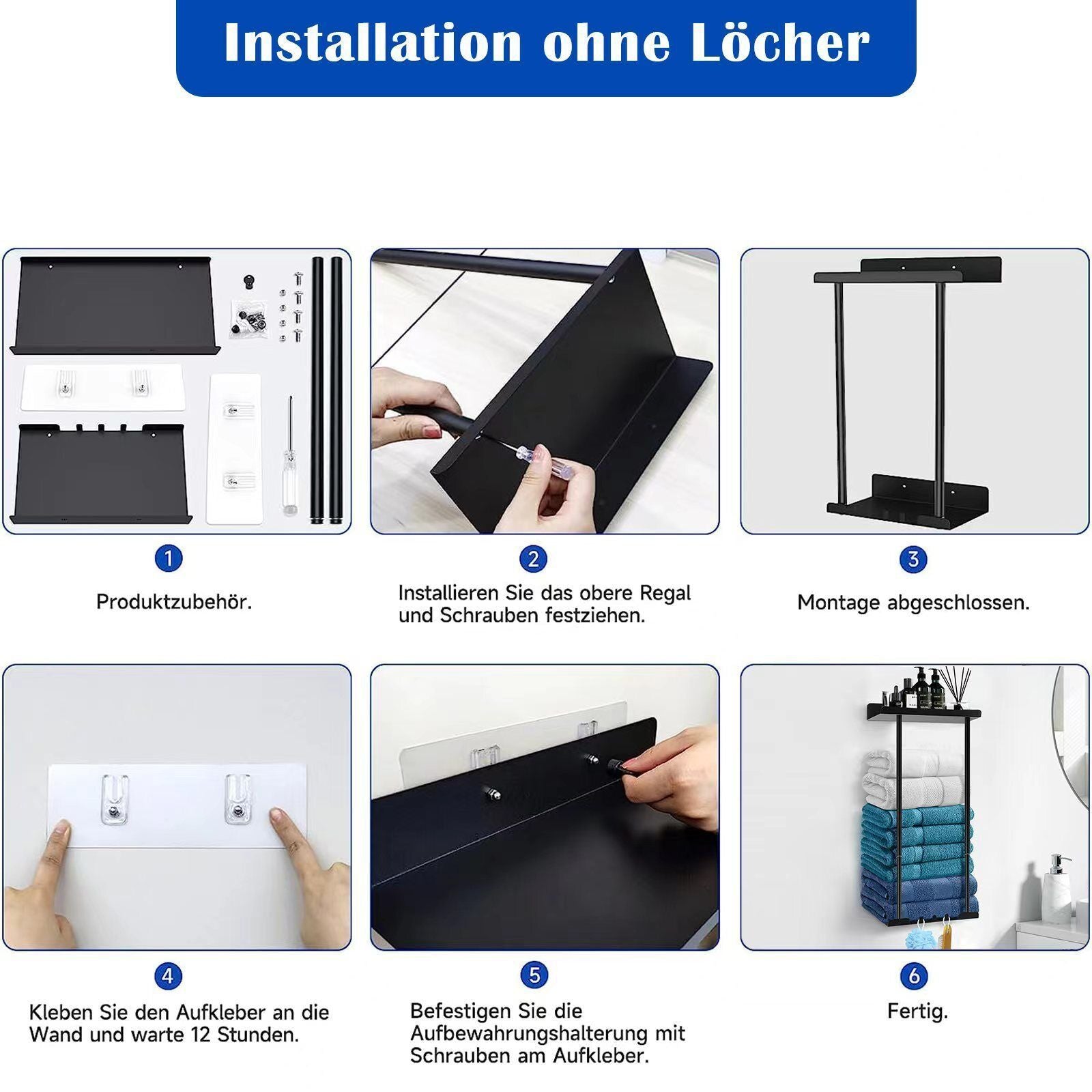 Installation ohne Löcher

1

Produktzubehör.

2

Installieren Sie das obere Regal und Schrauben festziehen.

3

Montage abgeschlossen.

4

Kleben Sie den Aufkleber an die Wand und warte 12 Stunden.

5

Befestigen Sie die Aufbewahrungshalterung mit Schrauben am Aufkleber.

6

Fertig.