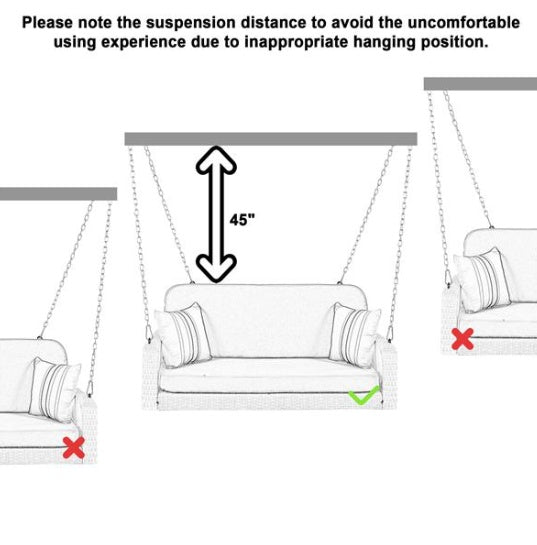 Please note the suspension distance to avoid the uncomfortable using experience due to inappropriate hanging position.

45"