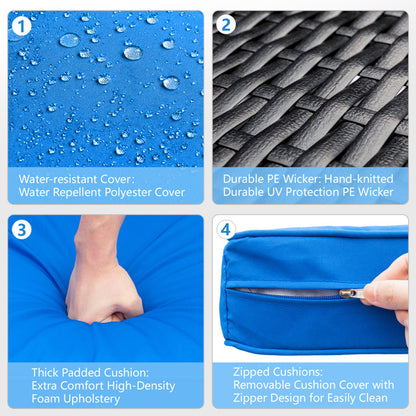 1

Water-resistant Cover:
Water Repellent Polyester Cover

2

Durable PE Wicker: Hand-knitted
Durable UV Protection PE Wicker

3

Thick Padded Cushion:
Extra Comfort High-Density
Foam Upholstery

4

Zipped Cushions:
Removable Cushion Cover with
Zipper Design for Easily Clean