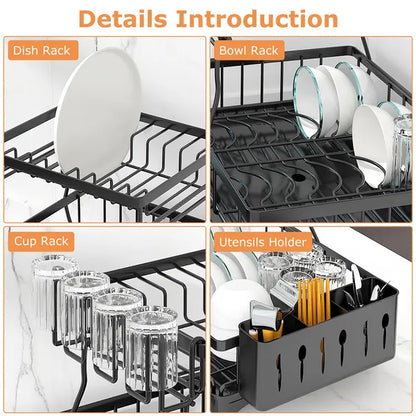 Details Introduction

Dish Rack

Bowl Rack

Cup Rack

Utensils Holder