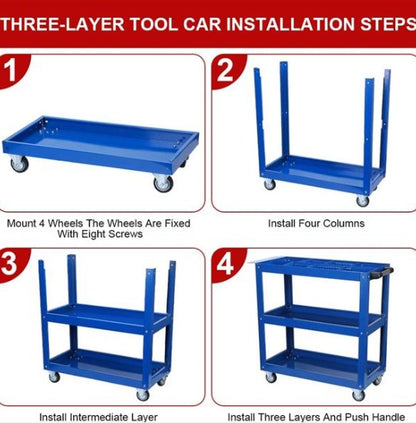 THREE-LAYER TOOL CAR INSTALLATION STEPS

1

Mount 4 Wheels The Wheels Are Fixed With Eight Screws

2

Install Four Columns

3

Install Intermediate Layer

4

Install Three Layers And Push Handle