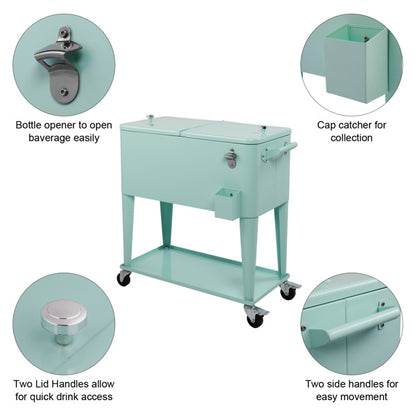 Bottle opener to open baverage easily

Cap catcher for collection

Two Lid Handles allow for quick drink access

Two side handles for easy movement